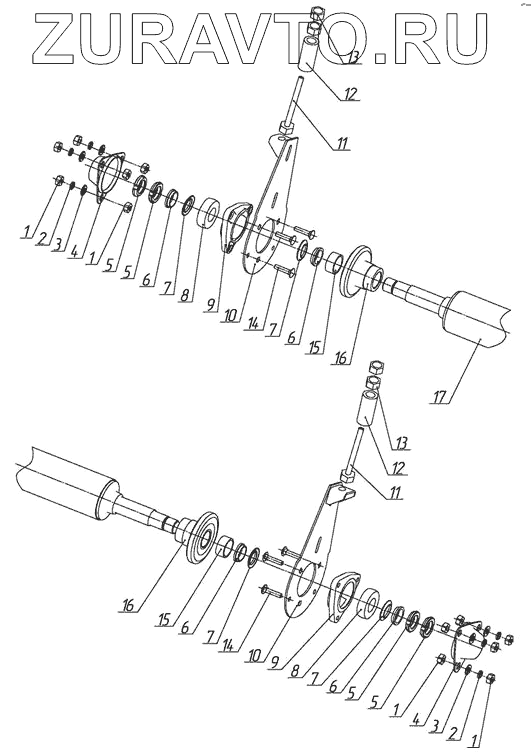 ZURAVTO.RU

13
12
11
1 2 3 4 1 5 5 6 7 8 9 10 14 7 6 15 16
17

13
12
11
16 15 6 7 14 10 9 8 7 6 5 5 1 4 3 2 1